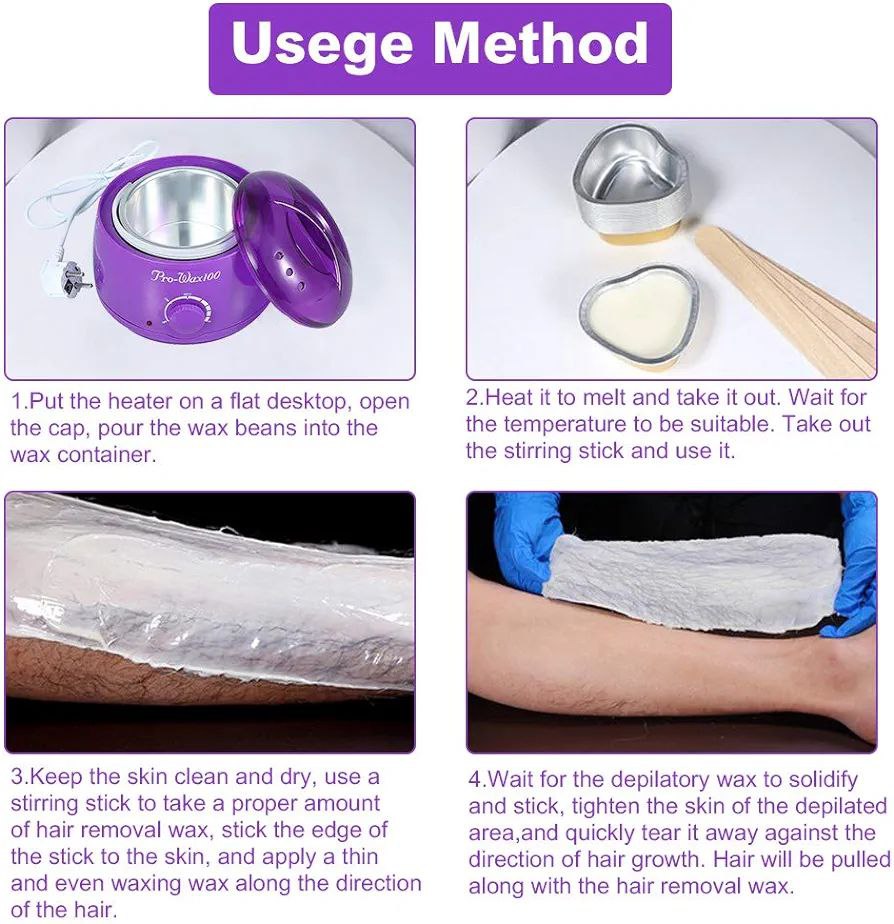 Usege Method

Pro-Wax100

1.Put the heater on a flat desktop, open the cap, pour the wax beans into the wax container.

2.Heat it to melt and take it out. Wait for the temperature to be suitable. Take out the stirring stick and use it.

3.Keep the skin clean and dry, use a stirring stick to take a proper amount of hair removal wax, stick the edge of the stick to the skin, and apply a thin and even waxing wax along the direction of the hair.

4.Wait for the depilatory wax to solidify and stick, tighten the skin of the depilated area,and quickly tear it away against the direction of hair growth. Hair will be pulled along with the hair removal wax.