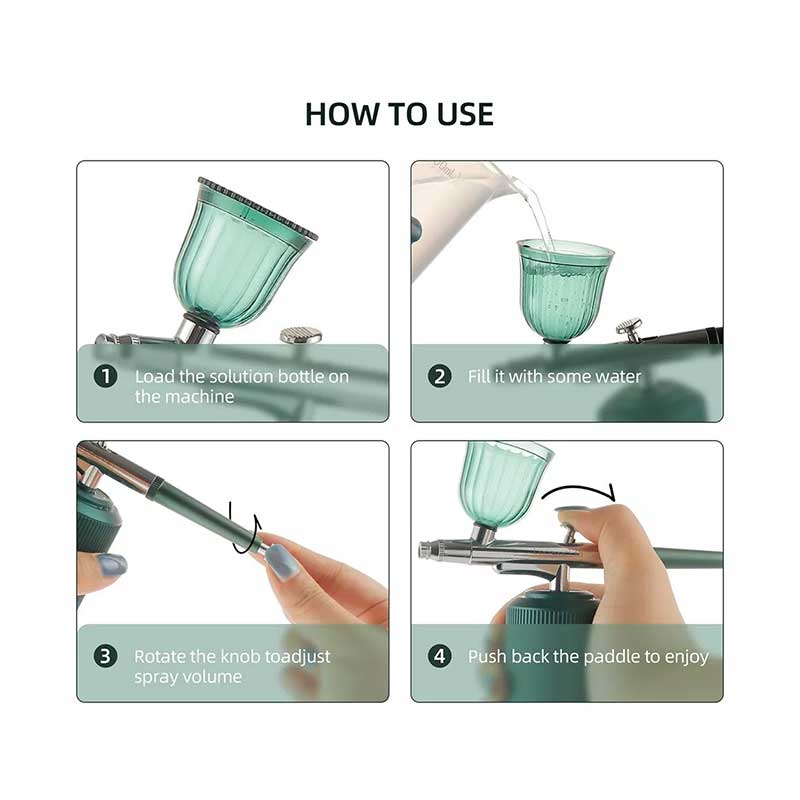 HOW TO USE

1 Load the solution bottle on the machine

2 Fill it with some water

3 Rotate the knob toadjust spray volume

4 Push back the paddle to enjoy