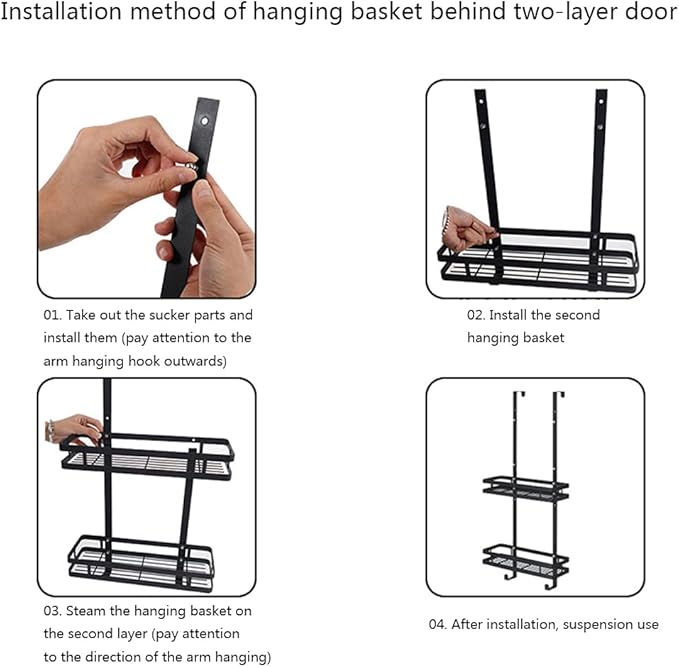 Installation method of hanging basket behind two-layer door

01. Take out the sucker parts and install them (pay attention to the arm hanging hook outwards)

02. Install the second hanging basket

03. Steam the hanging basket on the second layer (pay attention to the direction of the arm hanging)

04. After installation, suspension use