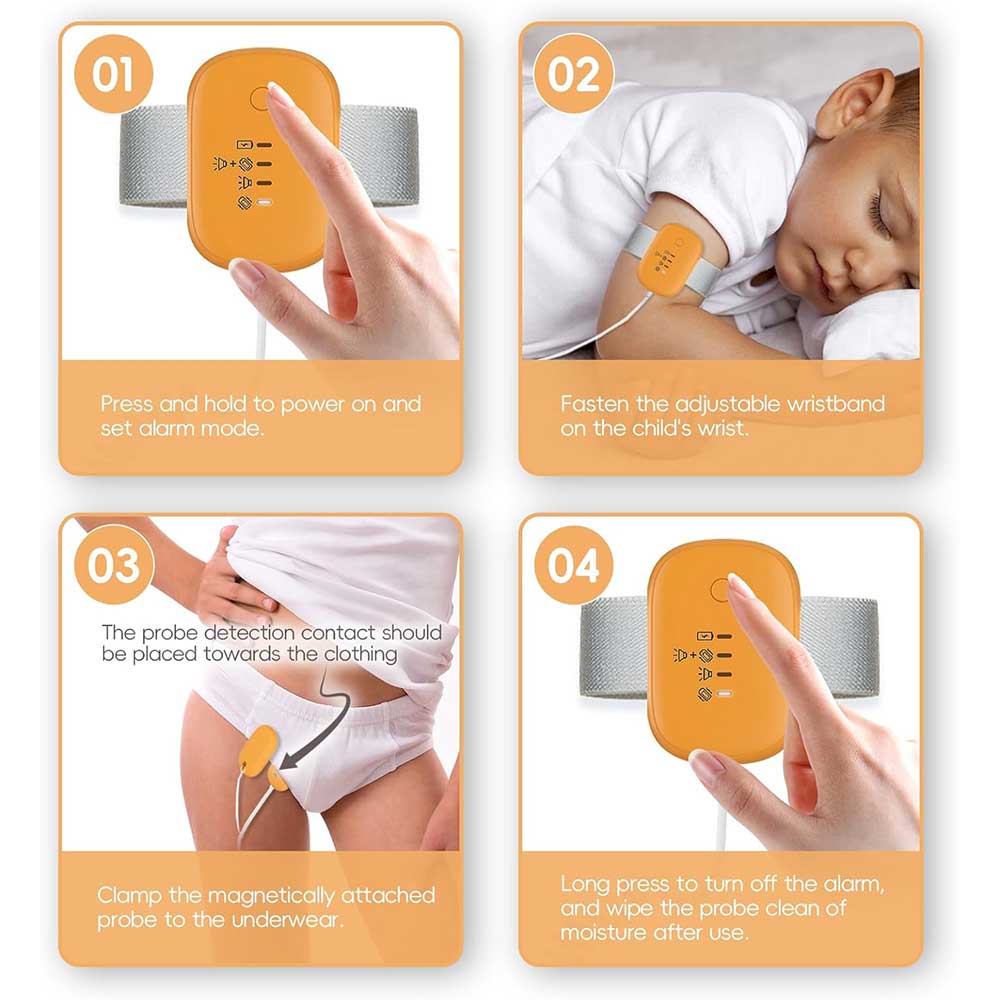 01

Press and hold to power on and set alarm mode.

02

Fasten the adjustable wristband on the child's wrist.

03

The probe detection contact should be placed towards the clothing

Clamp the magnetically attached probe to the underwear.

04

Long press to turn off the alarm, and wipe the probe clean of moisture after use.