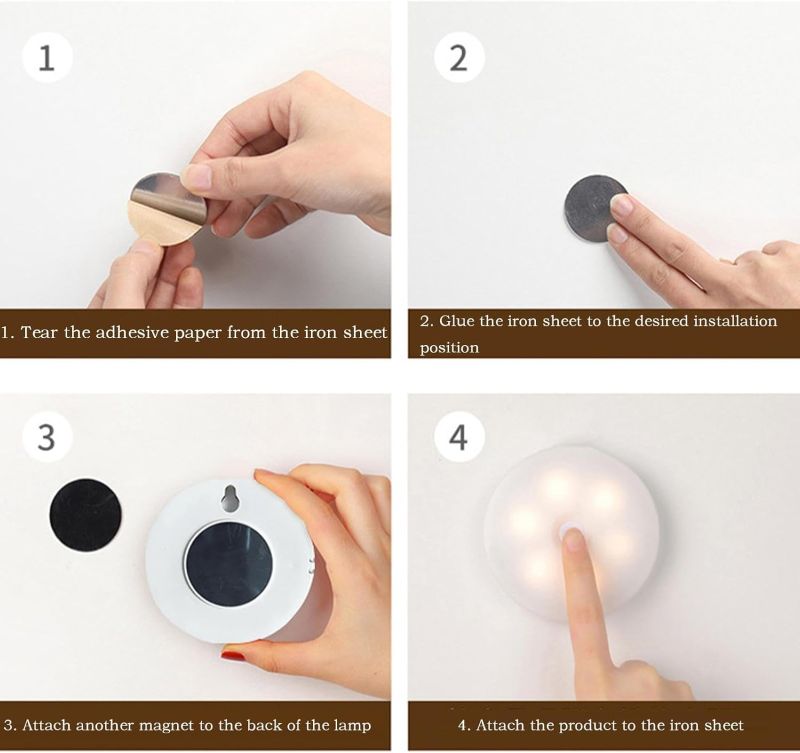 1

1. Tear the adhesive paper from the iron sheet

2

2. Glue the iron sheet to the desired installation position

3

3. Attach another magnet to the back of the lamp

4

4. Attach the product to the iron sheet