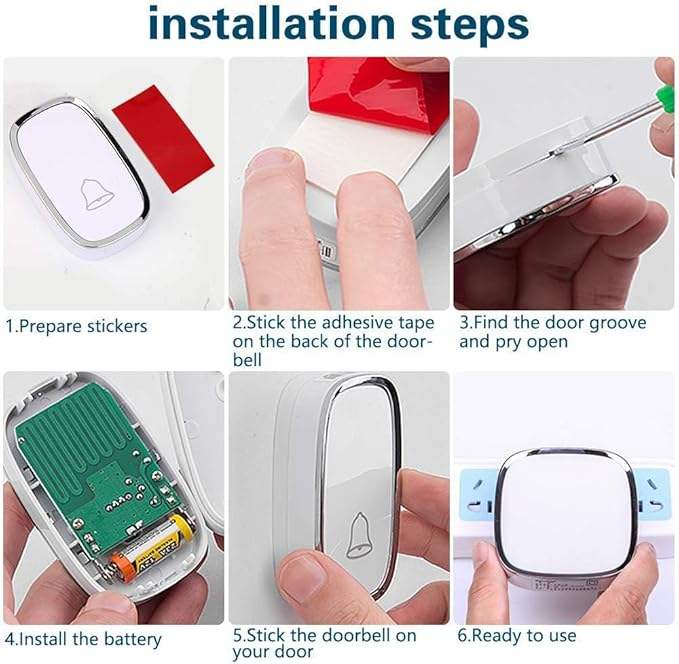 installation steps

1.Prepare stickers

2.Stick the adhesive tape on the back of the doorbell

3.Find the door groove and pry open

4.Install the battery

5.Stick the doorbell on your door

6.Ready to use